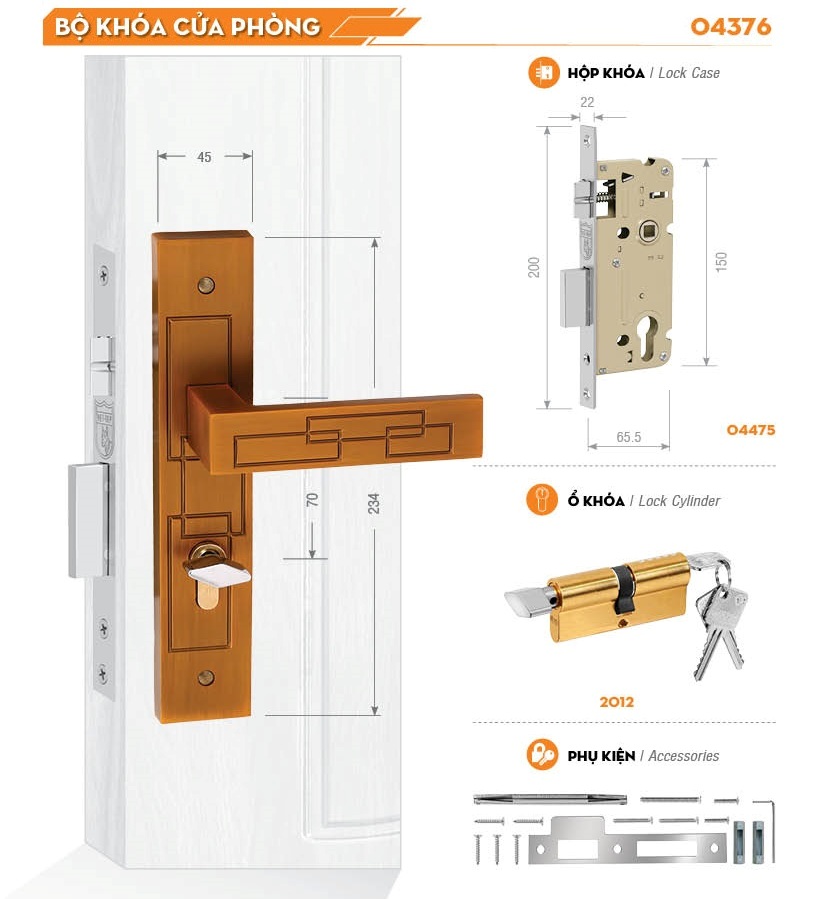 BỘ KHÓA CỬA PHÒNG

O4376

45

70

234

HỘP KHÓA / Lock Case

22

200

150

65.5

O4475

Ổ KHÓA / Lock Cylinder

2012

PHỤ KIỆN / Accessories